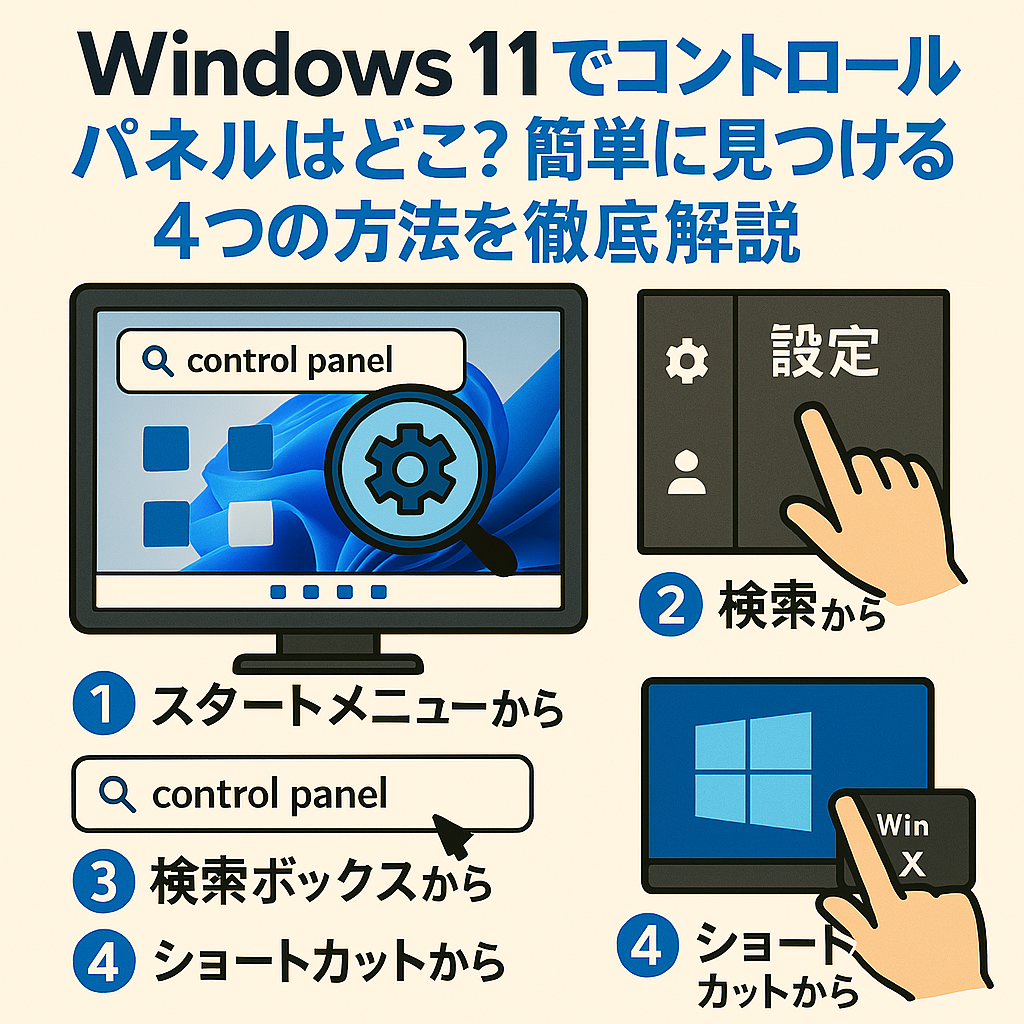 Windows 11でコントロールパネルはどこ? 簡単に見つける4つの方法を徹底解説

control panel

設定

② 検索から

① スタートメニューから

control panel

③ 検索ボックスから

④ ショートカットから

Win
X

④ ショートカットから